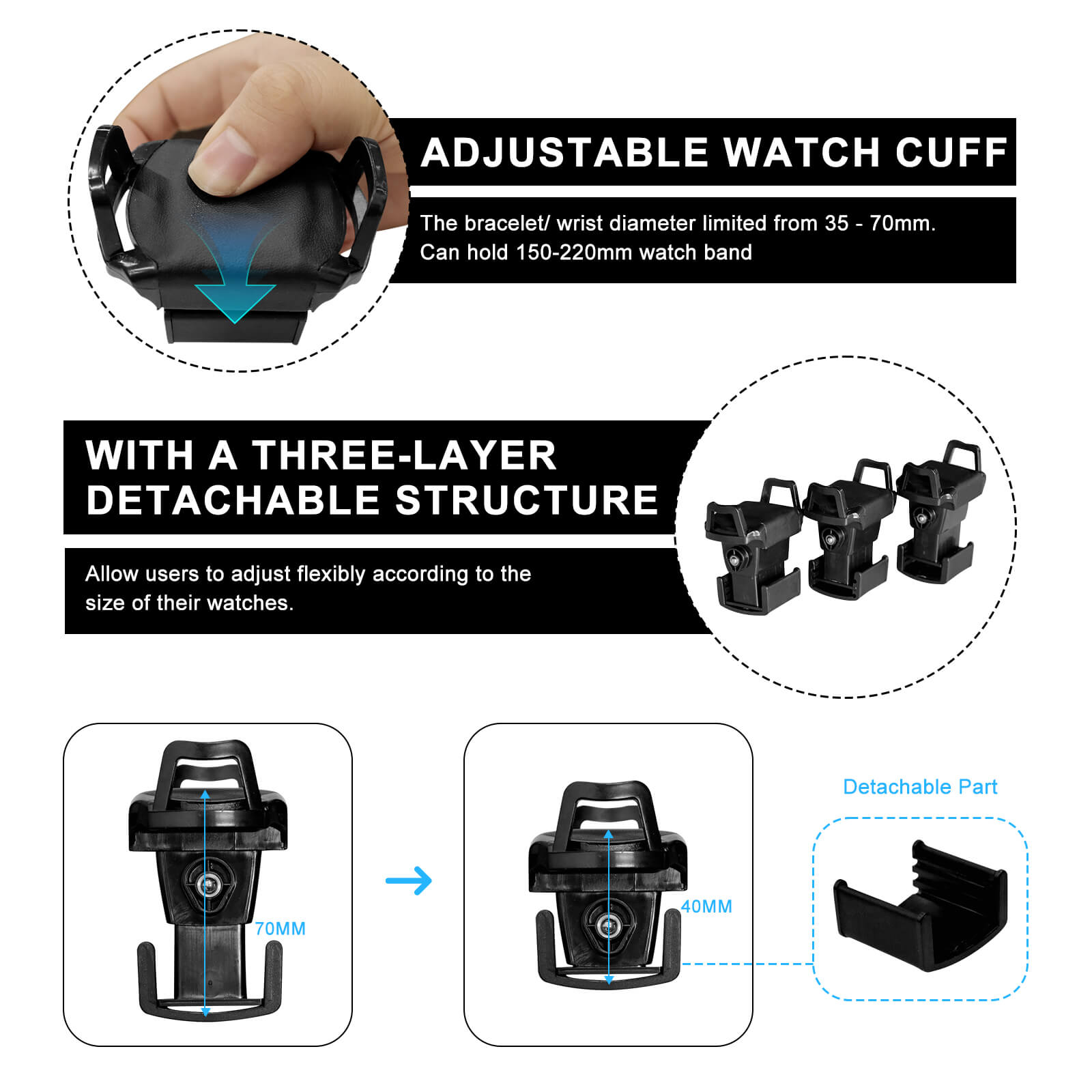 ADJUSTABLE WATCH CUFF

The bracelet/ wrist diameter limited from 35 - 70mm. Can hold 150-220mm watch band

WITH A THREE-LAYER DETACHABLE STRUCTURE

Allow users to adjust flexibly according to the size of their watches.

70MM

40MM

Detachable Part