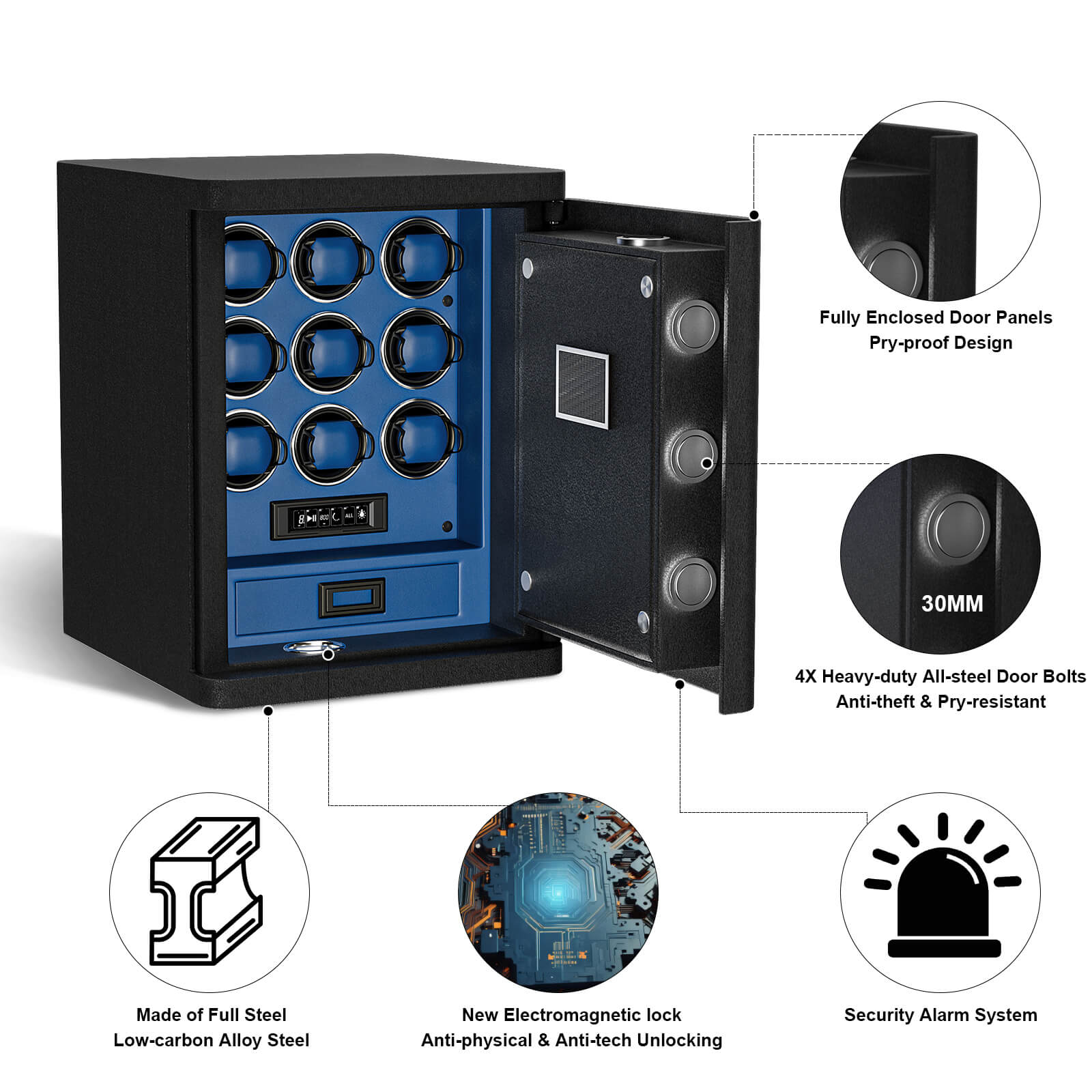 Fully Enclosed Door Panels
Pry-proof Design

30MM

4X Heavy-duty All-steel Door Bolts
Anti-theft & Pry-resistant

Made of Full Steel
Low-carbon Alloy Steel

New Electromagnetic lock
Anti-physical & Anti-tech Unlocking

Security Alarm System